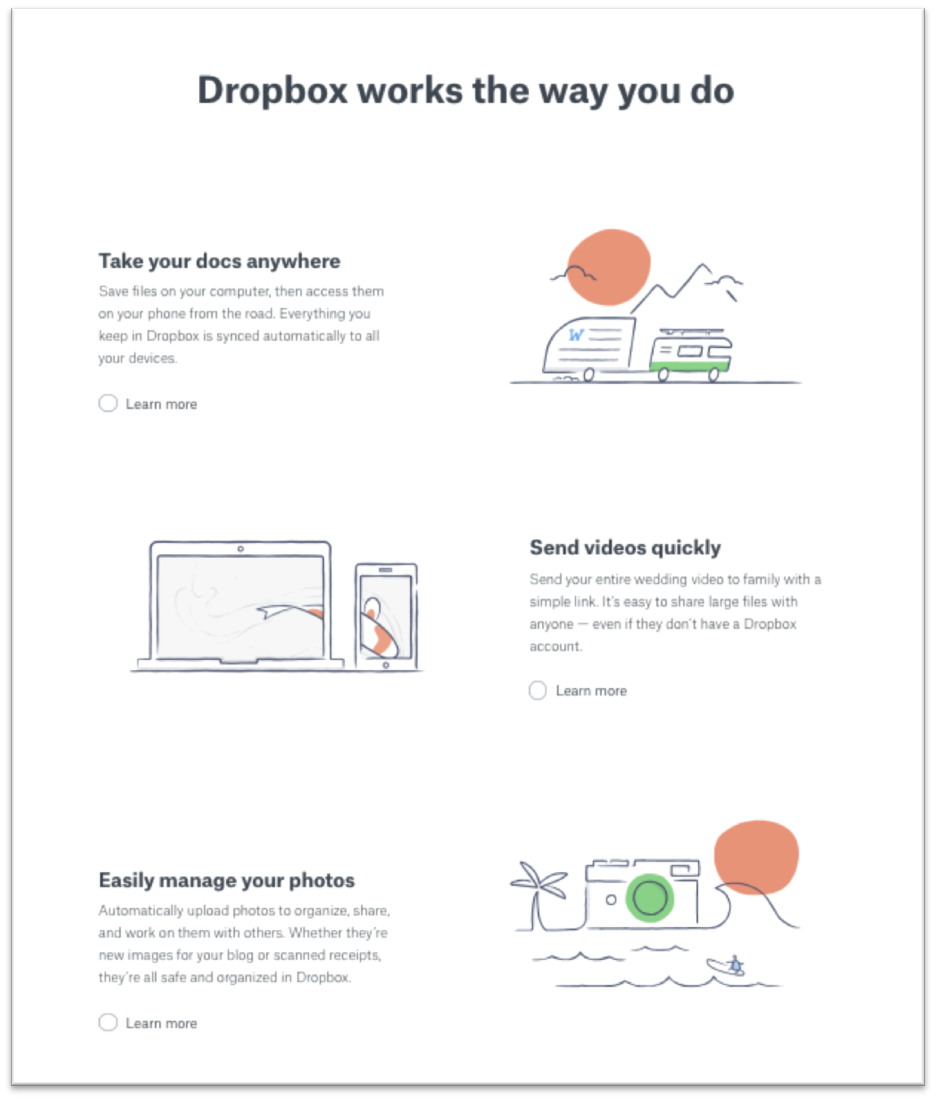 Dropbox works the way you do

Take your docs anywhere

Save files on your computer, then access them on your phone from the road. Everything you keep in Dropbox is synced automatically to all your devices.

Learn more

W

Send videos quickly

Send your entire wedding video to family with a simple link. It's easy to share large files with anyone — even if they don't have a Dropbox account.

Learn more

Easily manage your photos

Automatically upload photos to organize, share, and work on them with others. Whether they're new images for your blog or scanned receipts, they're all safe and organized in Dropbox.

Learn more